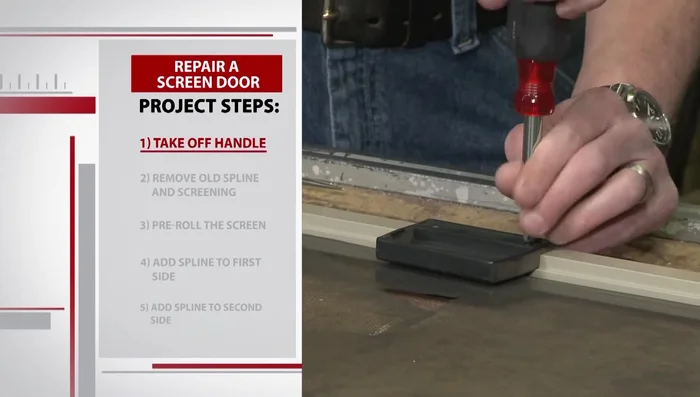 REPAIR A SCREEN DOOR

PROJECT STEPS:

1) TAKE OFF HANDLE

2) REMOVE OLD SPLINE AND SCREENING

3) PRE-ROLL THE SCREEN

4) ADD SPLINE TO FIRST SIDE

5) ADD SPLINE TO SECOND SIDE