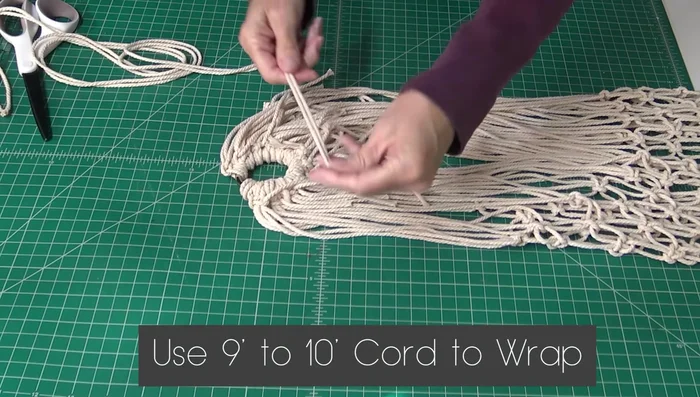 Use 9' to 10' Cord to Wrap